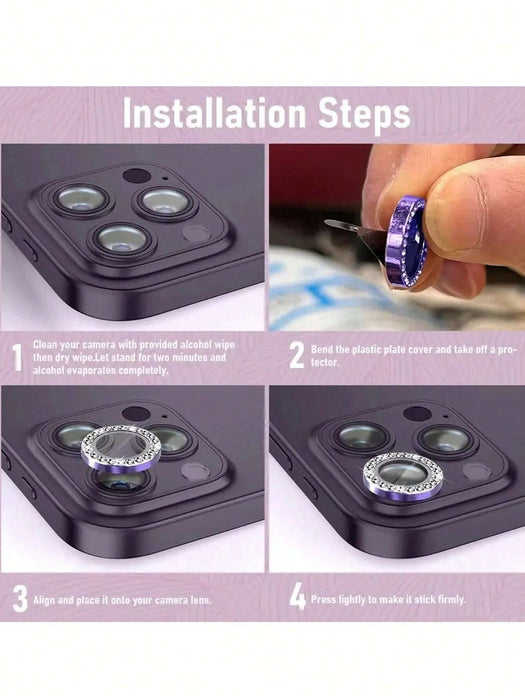 Installation Steps

1 Clean your camera with provided alcohol wipe then dry wipe.Let stand for two minutes and alcohol evaporates completely.

2 Bend the plastic plate cover and take off a protector.

3 Align and place it onto your camera lens.

4 Press lightly to make it stick firmly.