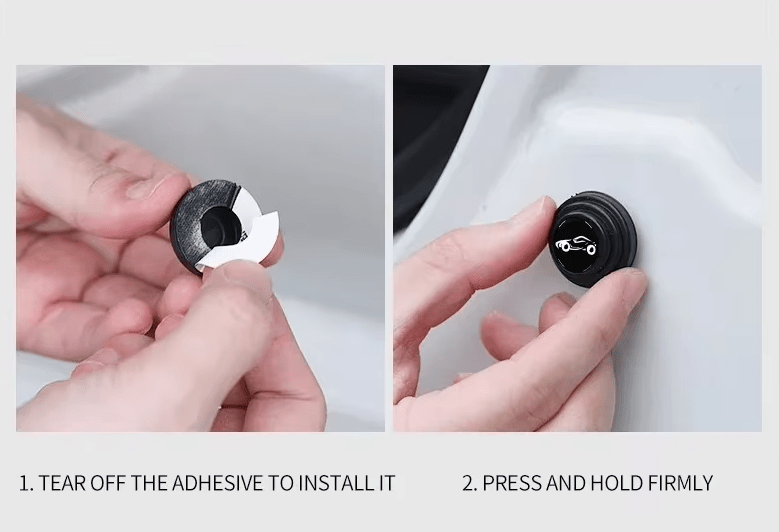 1. TEAR OFF THE ADHESIVE TO INSTALL IT

2. PRESS AND HOLD FIRMLY