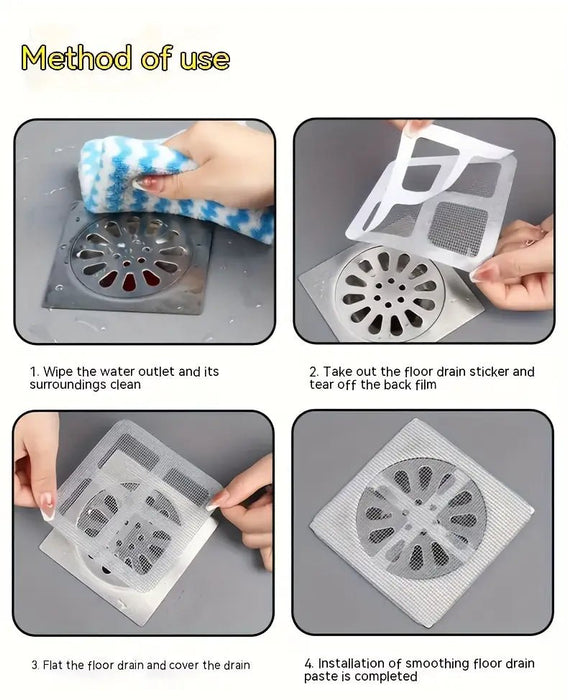 Method of use

1. Wipe the water outlet and its surroundings clean

2. Take out the floor drain sticker and tear off the back film

3. Flat the floor drain and cover the drain

4. Installation of smoothing floor drain paste is completed