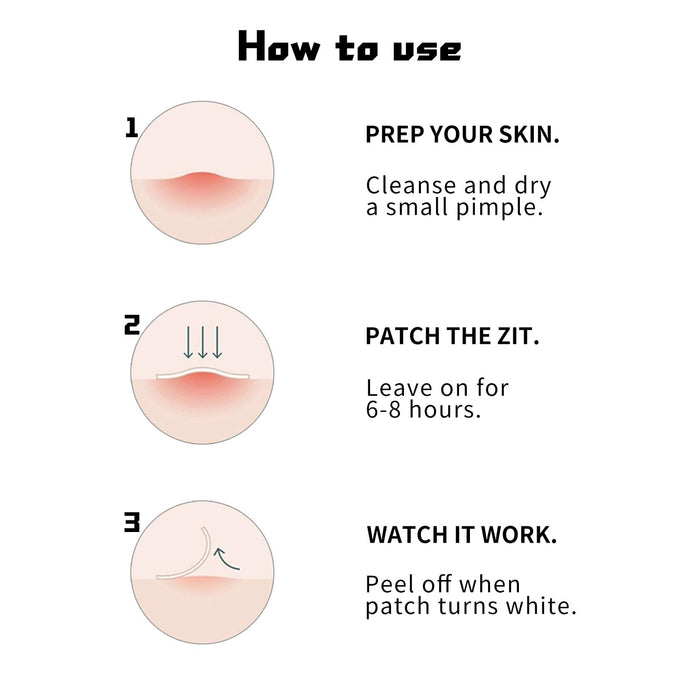 How to use

1

PREP YOUR SKIN.

Cleanse and dry a small pimple.

2

PATCH THE ZIT.

Leave on for 6-8 hours.

3

WATCH IT WORK.

Peel off when patch turns white.