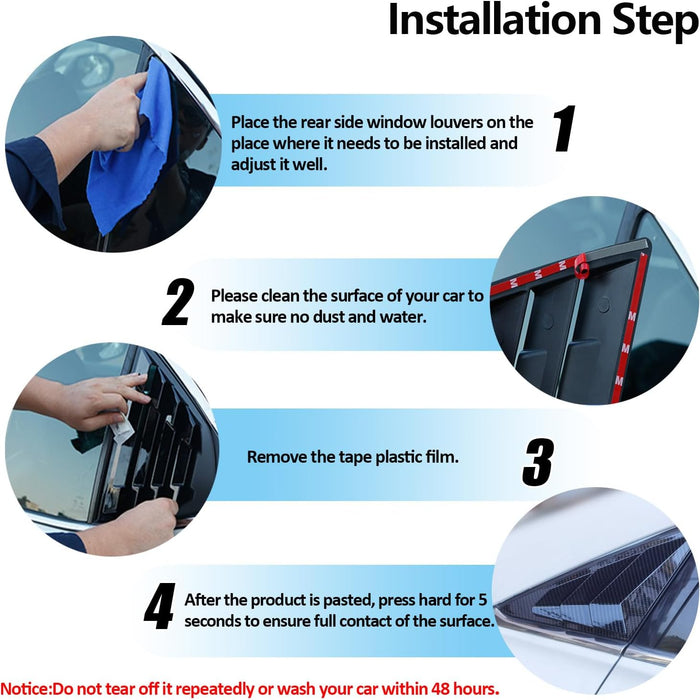 Installation Step

Place the rear side window louvers on the place where it needs to be installed and adjust it well.

1

2

Please clean the surface of your car to make sure no dust and water.

Remove the tape plastic film.

3

4

After the product is pasted, press hard for 5 seconds to ensure full contact of the surface.

Notice:Do not tear off it repeatedly or wash your car within 48 hours.