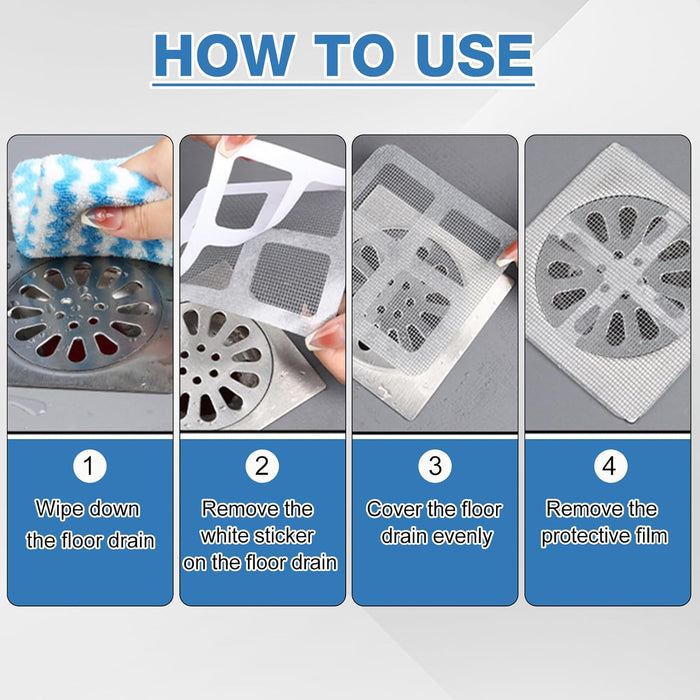 HOW TO USE

1
Wipe down the floor drain

2
Remove the white sticker on the floor drain

3
Cover the floor drain evenly

4
Remove the protective film