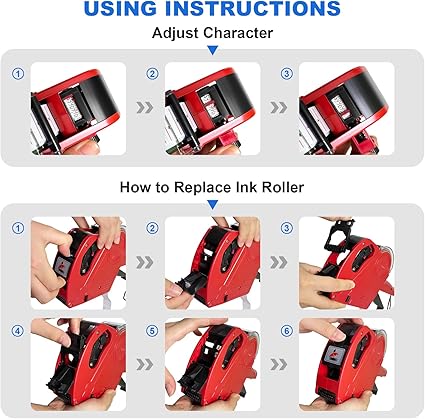 USING INSTRUCTIONS

Adjust Character

①

②

③

How to Replace Ink Roller

①

②

③

④

⑤

⑥