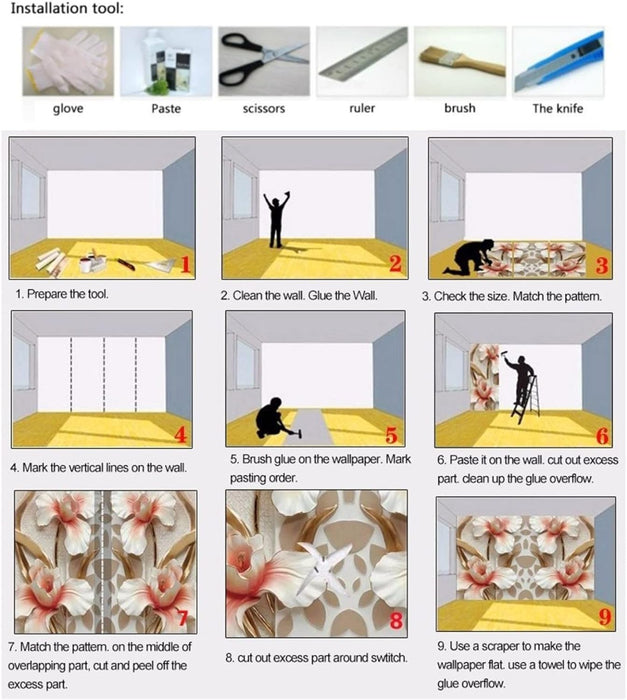 Installation tool:

glove

Paste

scissors

ruler

brush

The knife

1

1. Prepare the tool.

2

2. Clean the wall. Glue the Wall.

3

3. Check the size. Match the pattern.

4

4. Mark the vertical lines on the wall.

5

5. Brush glue on the wallpaper. Mark pasting order.

6

6. Paste it on the wall. cut out excess part. clean up the glue overflow.

7

7. Match the pattern. on the middle of overlapping part, cut and peel off the excess part.

8

8. cut out excess part around swtitch.

9

9. Use a scraper to make the wallpaper flat. use a towel to wipe the glue overflow.