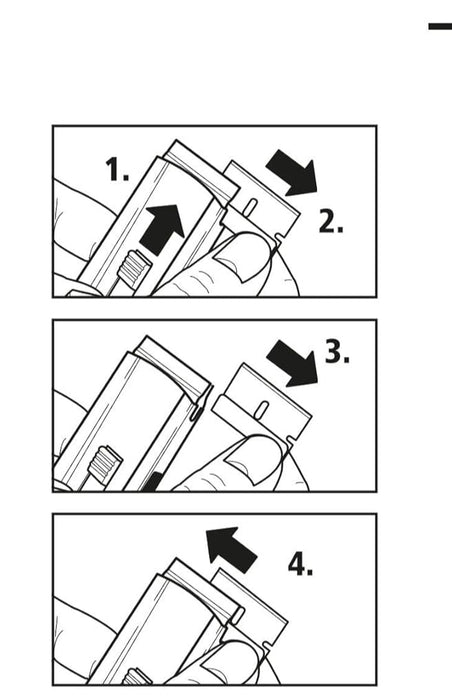 1.

2.

3.

4.