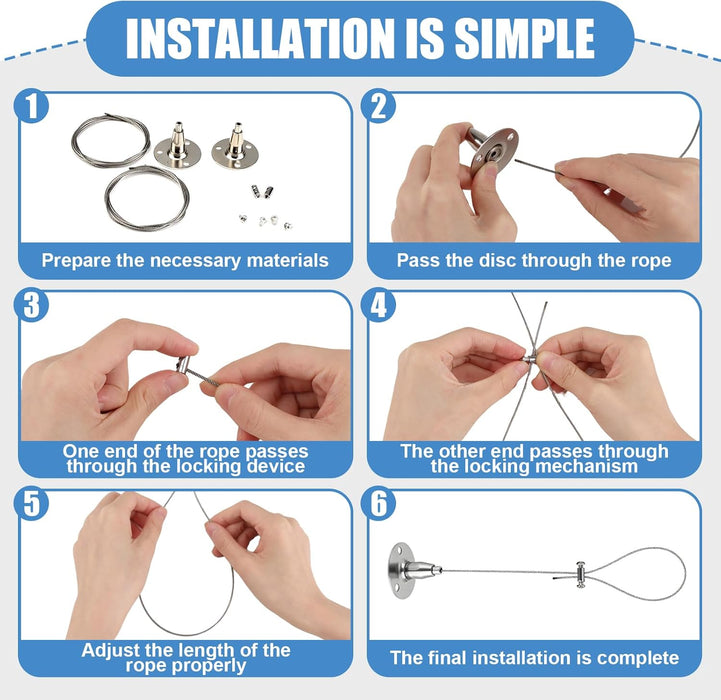 INSTALLATION IS SIMPLE

1

Prepare the necessary materials

2

Pass the disc through the rope

3

One end of the rope passes through the locking device

4

The other end passes through the locking mechanism

5

Adjust the length of the rope properly

6

The final installation is complete