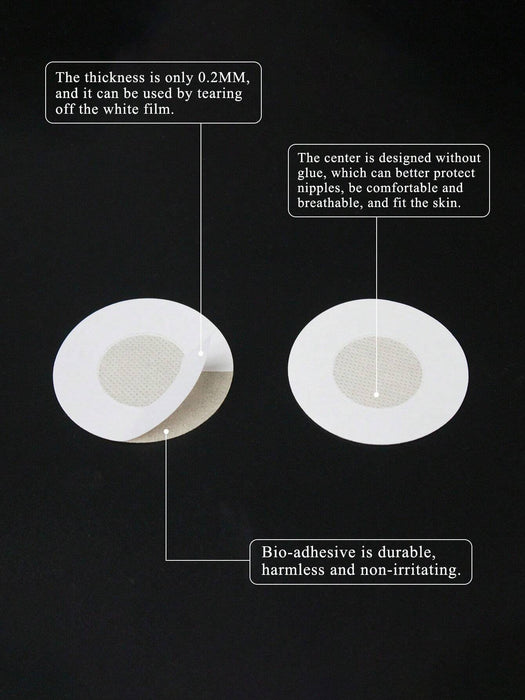 The thickness is only 0.2MM, and it can be used by tearing off the white film.

The center is designed without glue, which can better protect nipples, be comfortable and breathable, and fit the skin.

Bio-adhesive is durable, harmless and non-irritating.