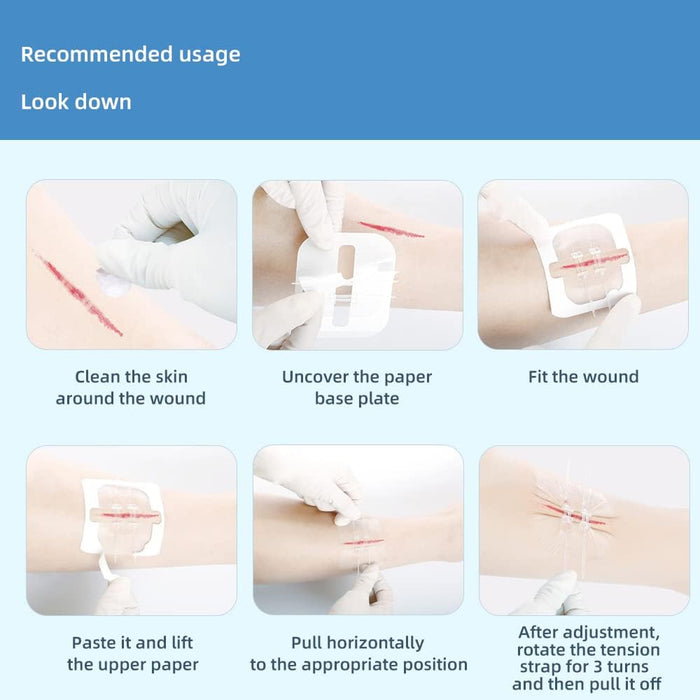 Recommended usage

Look down

Clean the skin around the wound

Uncover the paper base plate

Fit the wound

Paste it and lift the upper paper

Pull horizontally to the appropriate position

After adjustment, rotate the tension strap for 3 turns and then pull it off