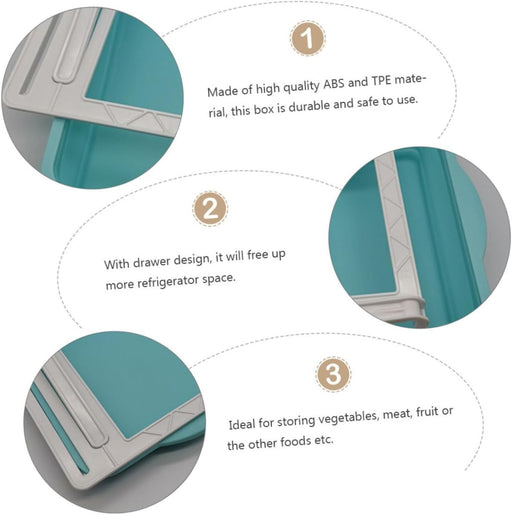 1

Made of high quality ABS and TPE material, this box is durable and safe to use.

2

With drawer design, it will free up more refrigerator space.

3

Ideal for storing vegetables, meat, fruit or the other foods etc.