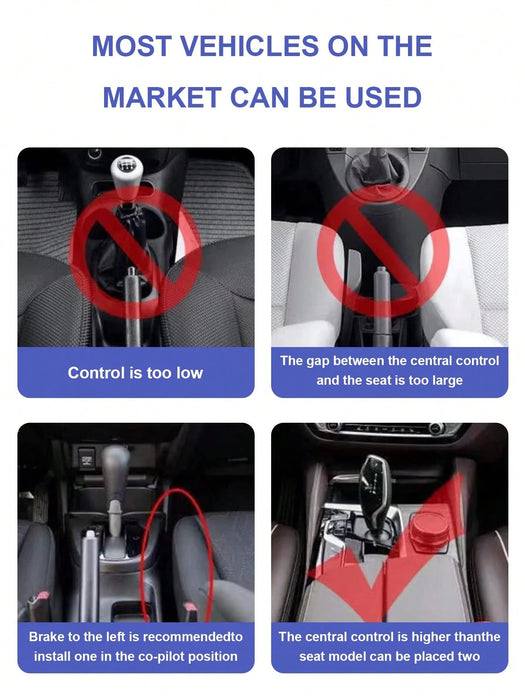 MOST VEHICLES ON THE MARKET CAN BE USED

Control is too low

The gap between the central control and the seat is too large

Brake to the left is recommendedto install one in the co-pilot position

The central control is higher thanthe seat model can be placed two