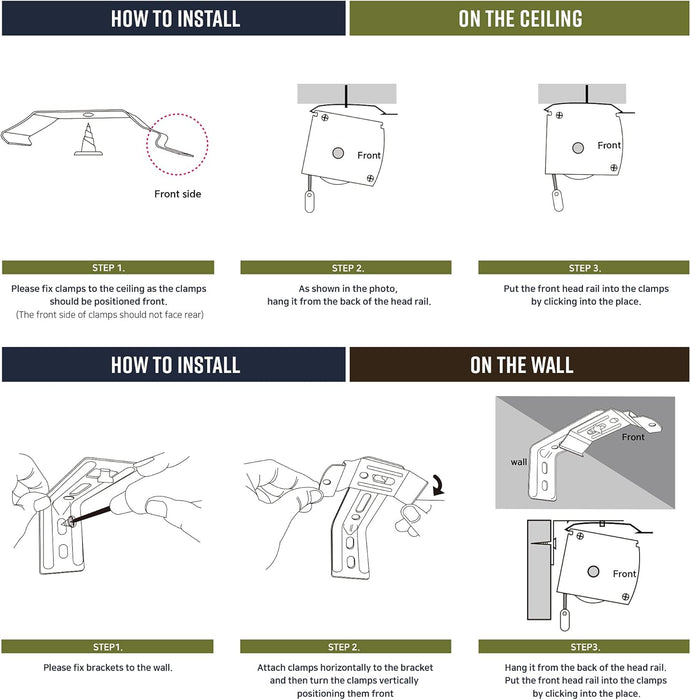 HOW TO INSTALL ON THE CEILING

Front side

Front

Front

STEP 1.

Please fix clamps to the ceiling as the clamps should be positioned front.
(The front side of clamps should not face rear)

STEP 2.

As shown in the photo, hang it from the back of the head rail.

STEP 3.

Put the front head rail into the clamps by clicking into the place.

HOW TO INSTALL ON THE WALL

wall

Front

Front

STEP1.

Please fix brackets to the wall.

STEP 2.

Attach clamps horizontally to the bracket and then turn the clamps vertically positioning them front

STEP3.

Hang it from the back of the head rail.
Put the front head rail into the clamps by clicking into the place.