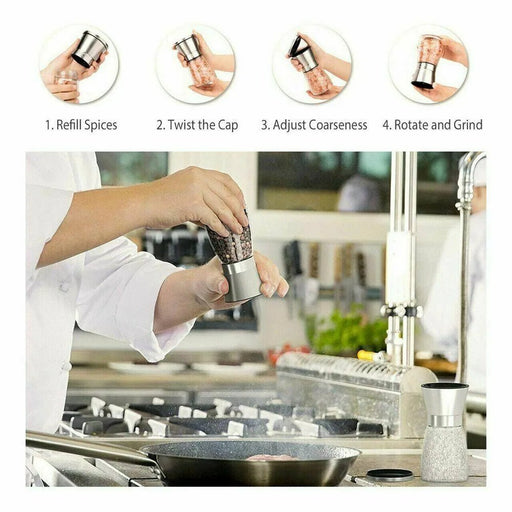 1. Refill Spices

2. Twist the Cap

3. Adjust Coarseness

4. Rotate and Grind