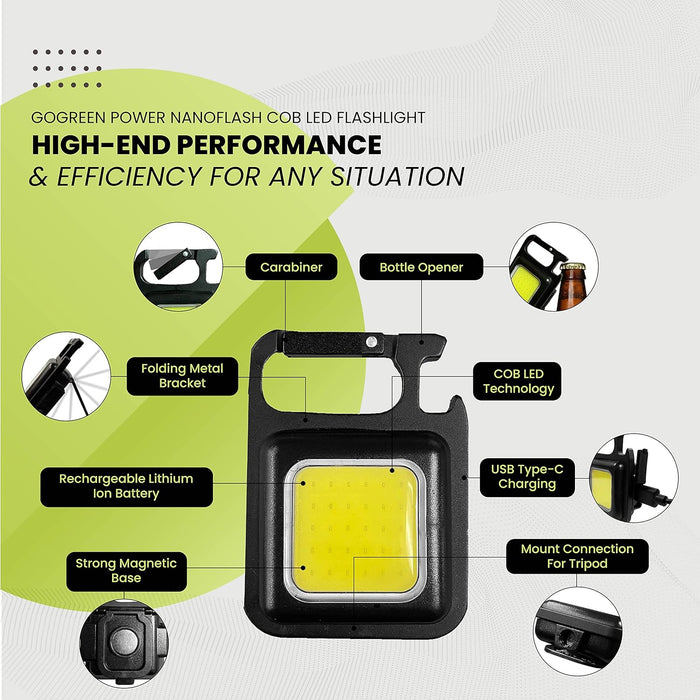 GOGREEN POWER NANOFLASH COB LED FLASHLIGHT

HIGH-END PERFORMANCE

& EFFICIENCY FOR ANY SITUATION

Carabiner

Bottle Opener

Folding Metal Bracket

COB LED Technology

Rechargeable Lithium Ion Battery

USB Type-C Charging

Strong Magnetic Base

Mount Connection For Tripod