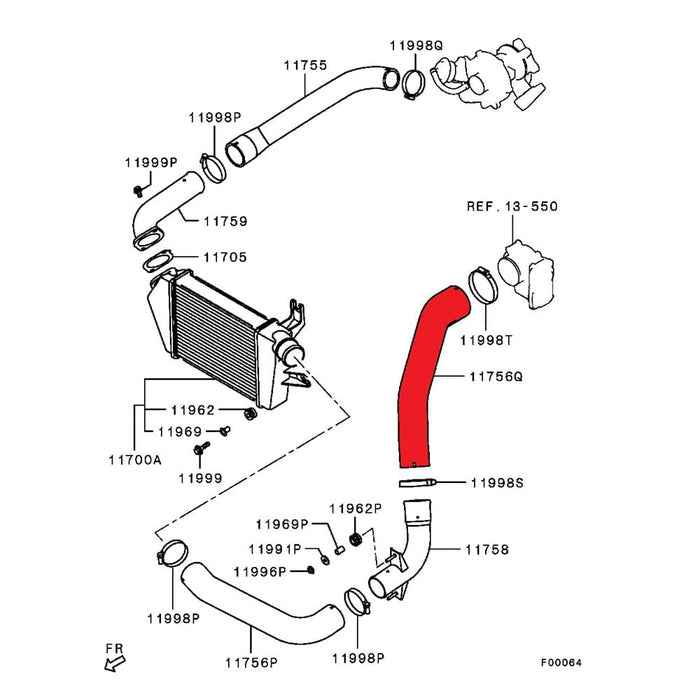 11998Q
11755
11998P
11999P
11759
11705
REF. 13-550
11998T
11756Q
11962
11969
11700A
11999
11998S
11962P
11969P
11991P
11996P
11758
11998P
11756P
11998P
FR
F00064