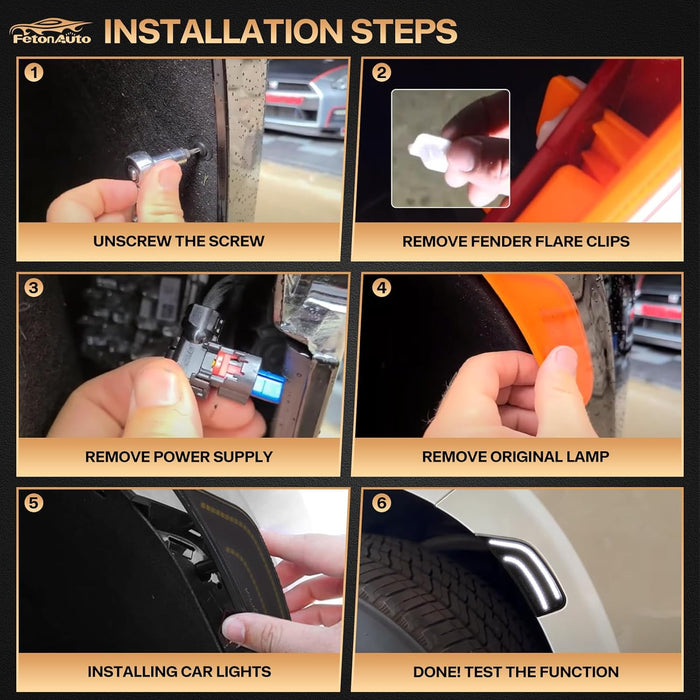 FetonAuto INSTALLATION STEPS

1
UNSCREW THE SCREW

2
REMOVE FENDER FLARE CLIPS

3
REMOVE POWER SUPPLY

4
REMOVE ORIGINAL LAMP

5
INSTALLING CAR LIGHTS

6
DONE! TEST THE FUNCTION