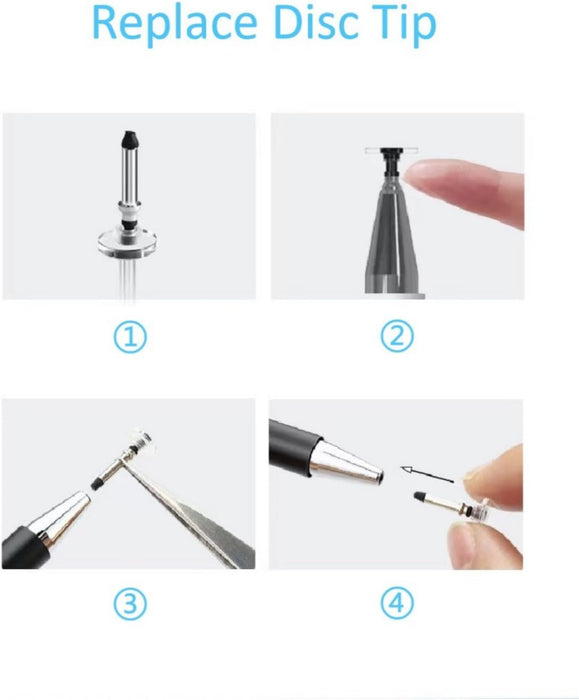 Replace Disc Tip

①

②

③

④