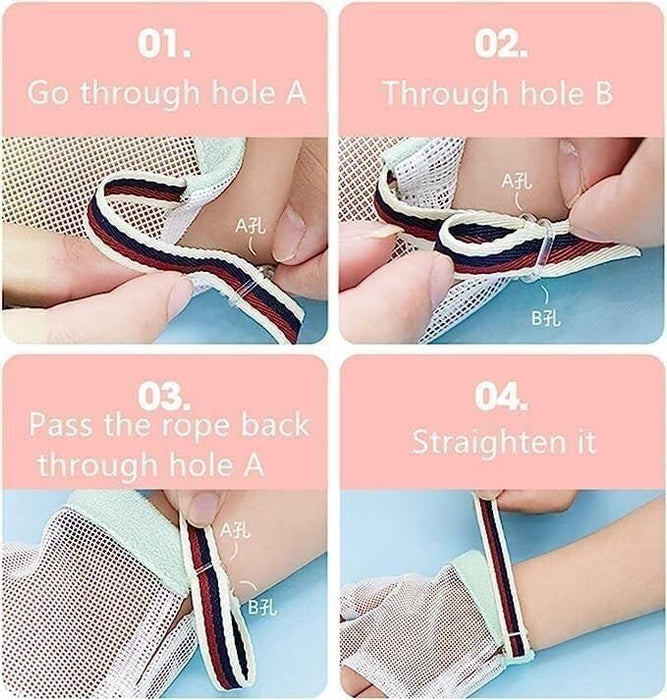 01.
Go through hole A

A孔

02.
Through hole B

A孔

B孔

03.
Pass the rope back through hole A

A孔

B孔

04.
Straighten it