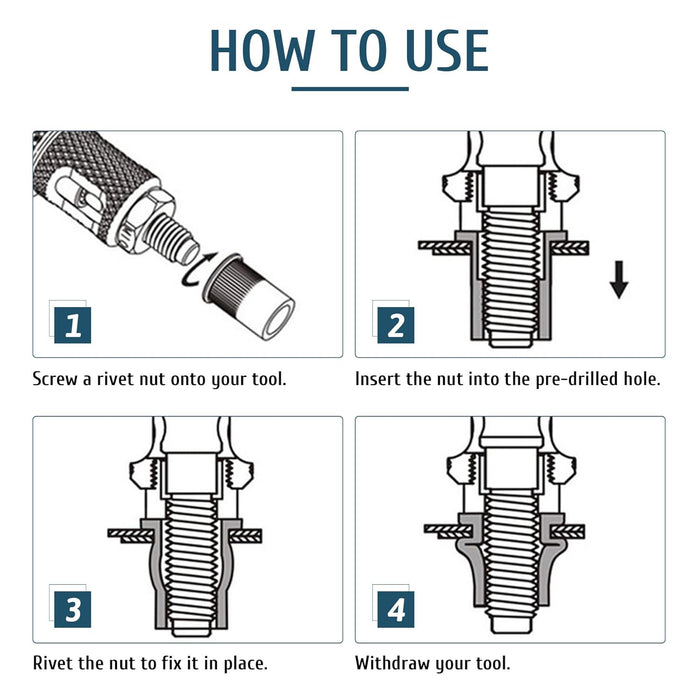 HOW TO USE

1

Screw a rivet nut onto your tool.

2

Insert the nut into the pre-drilled hole.

3

Rivet the nut to fix it in place.

4

Withdraw your tool.