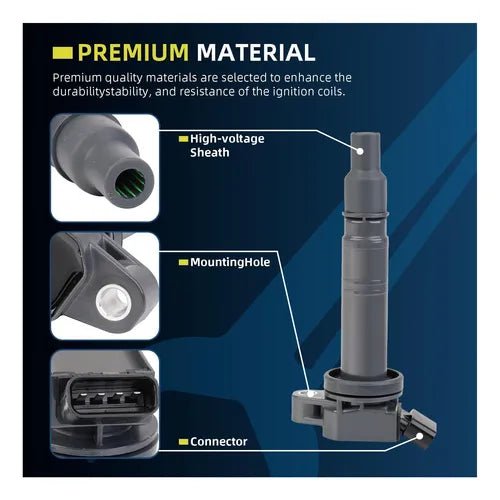 PREMIUM MATERIAL

Premium quality materials are selected to enhance the durabilitystability, and resistance of the ignition coils.

High-voltage Sheath

MountingHole

Connector