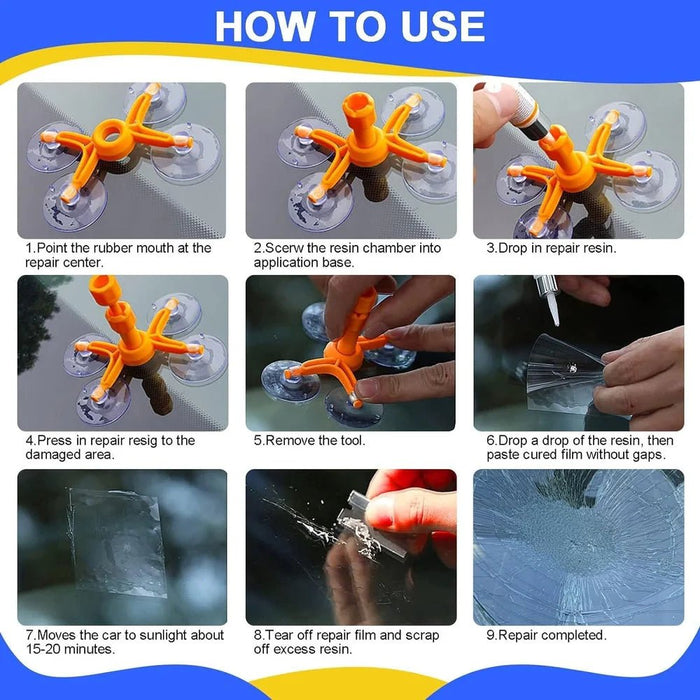 HOW TO USE

1.Point the rubber mouth at the repair center.

2.Scerw the resin chamber into application base.

3.Drop in repair resin.

4.Press in repair resig to the damaged area.

5.Remove the tool.

6.Drop a drop of the resin, then paste cured film without gaps.

7.Moves the car to sunlight about 15-20 minutes.

8.Tear off repair film and scrap off excess resin.

9.Repair completed.