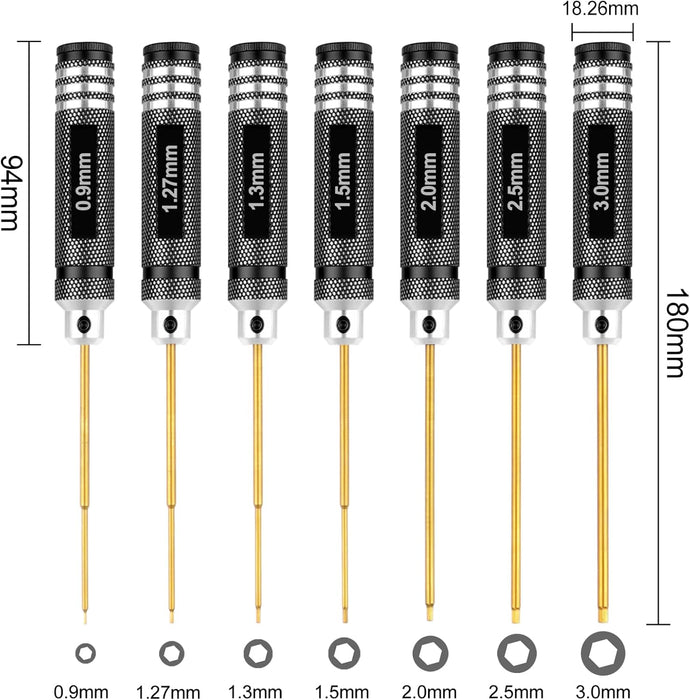 18.26mm

94mm

0.9mm

1.27mm

1.3mm

1.5mm

2.0mm

2.5mm

3.0mm

180mm

0.9mm 1.27mm 1.3mm 1.5mm 2.0mm 2.5mm 3.0mm