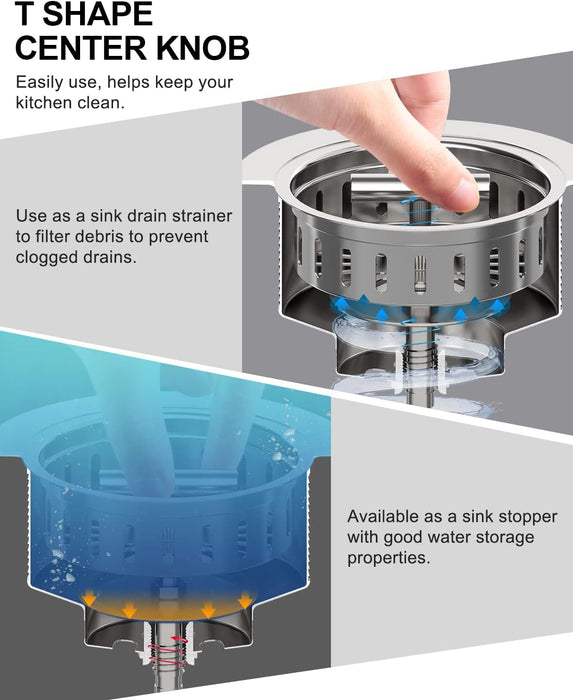 T SHAPE CENTER KNOB

Easily use, helps keep your kitchen clean.

Use as a sink drain strainer to filter debris to prevent clogged drains.

Available as a sink stopper with good water storage properties.