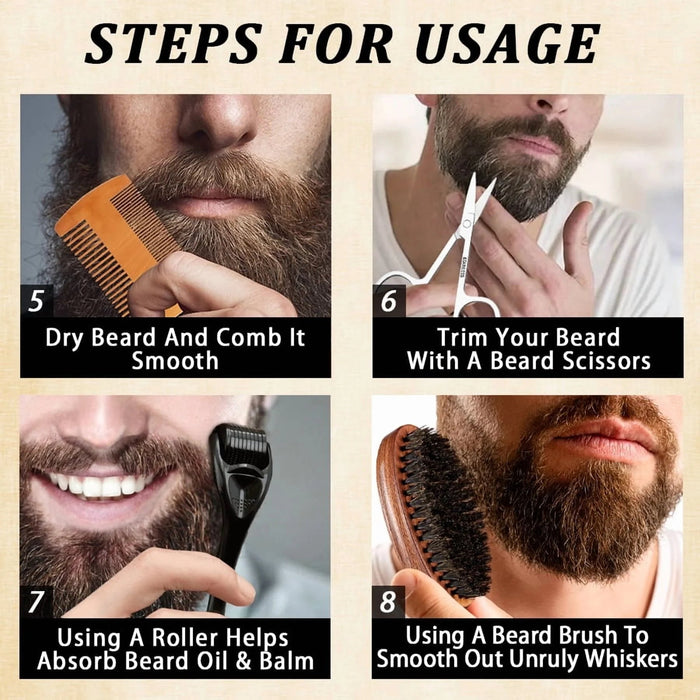 STEPS FOR USAGE

5
Dry Beard And Comb It Smooth

6
Trim Your Beard With A Beard Scissors

7
Using A Roller Helps Absorb Beard Oil & Balm

8
Using A Beard Brush To Smooth Out Unruly Whiskers