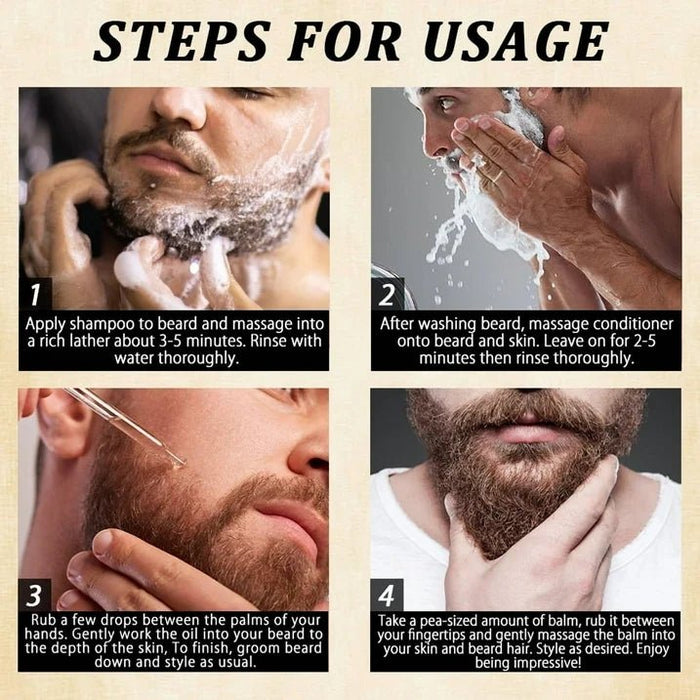 STEPS FOR USAGE

1
Apply shampoo to beard and massage into a rich lather about 3-5 minutes. Rinse with water thoroughly.

2
After washing beard, massage conditioner onto beard and skin. Leave on for 2-5 minutes then rinse thoroughly.

3
Rub a few drops between the palms of your hands. Gently work the oil into your beard to the depth of the skin, To finish, groom beard down and style as usual.

4
Take a pea-sized amount of balm, rub it between your fingertips and gently massage the balm into your skin and beard hair. Style as desired. Enjoy being impressive!