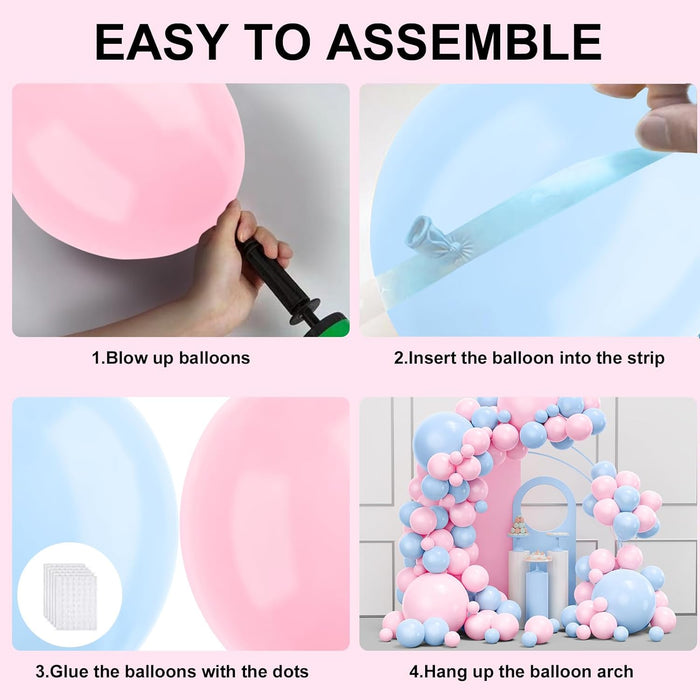 EASY TO ASSEMBLE

1.Blow up balloons

2.Insert the balloon into the strip

3.Glue the balloons with the dots

4.Hang up the balloon arch