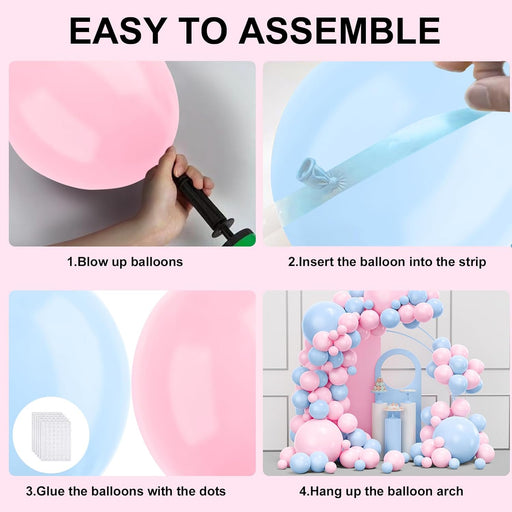 EASY TO ASSEMBLE

1.Blow up balloons

2.Insert the balloon into the strip

3.Glue the balloons with the dots

4.Hang up the balloon arch