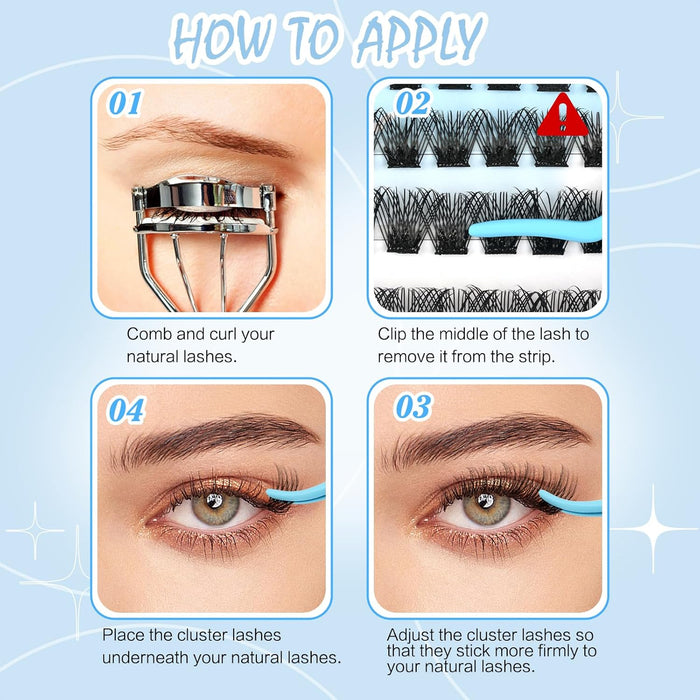 HOW TO APPLY

01

Comb and curl your natural lashes.

02

Clip the middle of the lash to remove it from the strip.

04

Place the cluster lashes underneath your natural lashes.

03

Adjust the cluster lashes so that they stick more firmly to your natural lashes.