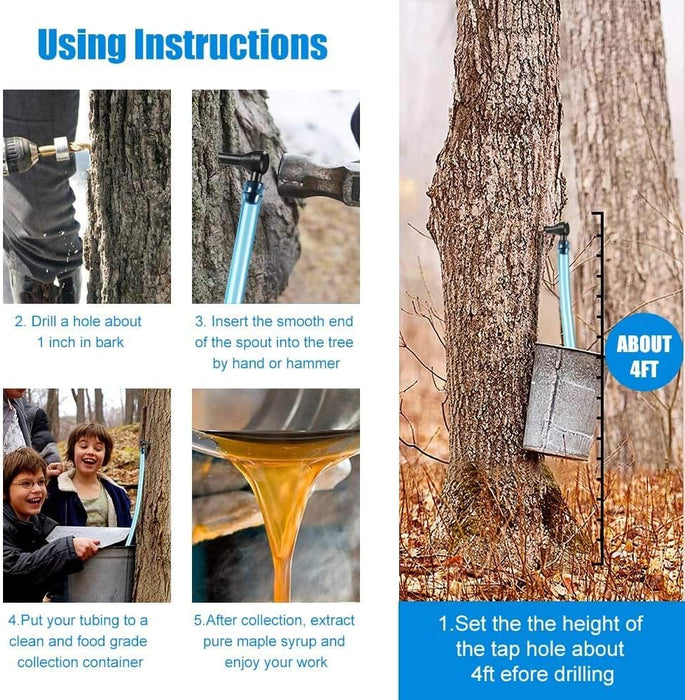 Using Instructions

2. Drill a hole about 1 inch in bark

3. Insert the smooth end of the spout into the tree by hand or hammer

4.Put your tubing to a clean and food grade collection container

5.After collection, extract pure maple syrup and enjoy your work

ABOUT 4FT

1.Set the the height of the tap hole about 4ft efore drilling