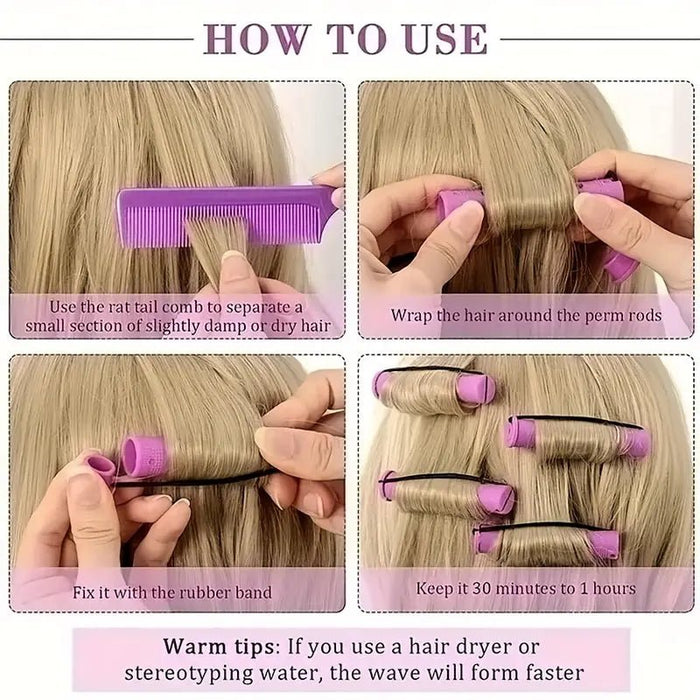 HOW TO USE

Use the rat tail comb to separate a small section of slightly damp or dry hair

Wrap the hair around the perm rods

Fix it with the rubber band

Keep it 30 minutes to 1 hours

Warm tips: If you use a hair dryer or stereotyping water, the wave will form faster