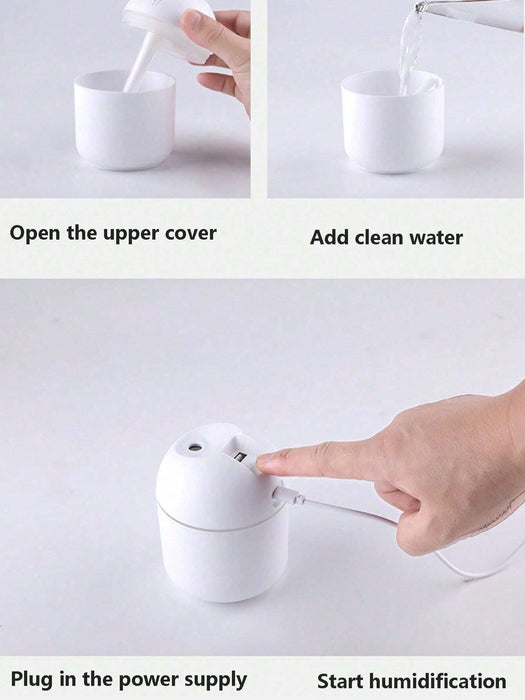 Open the upper cover

Add clean water

Plug in the power supply

Start humidification