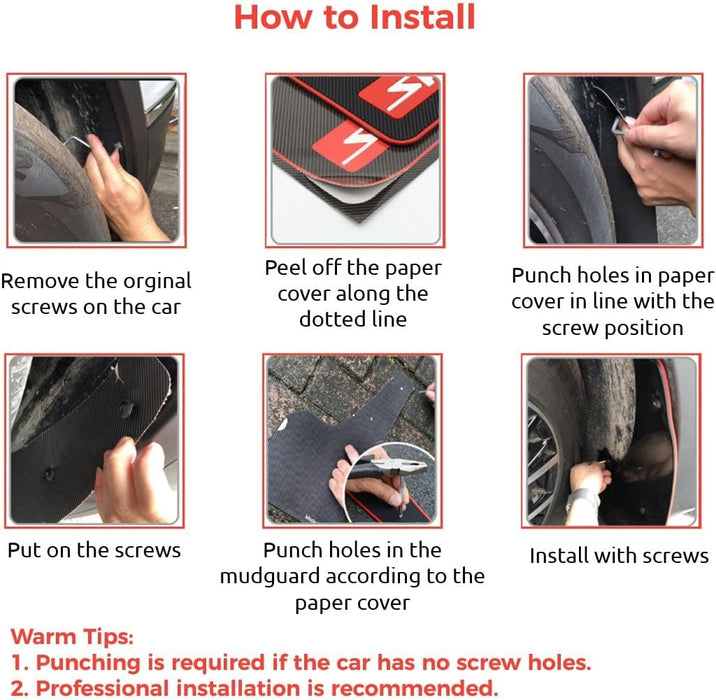 How to Install

Remove the orginal screws on the car

Peel off the paper cover along the dotted line

Punch holes in paper cover in line with the screw position

Put on the screws

Punch holes in the mudguard according to the paper cover

Install with screws

Warm Tips:
1. Punching is required if the car has no screw holes.
2. Professional installation is recommended.