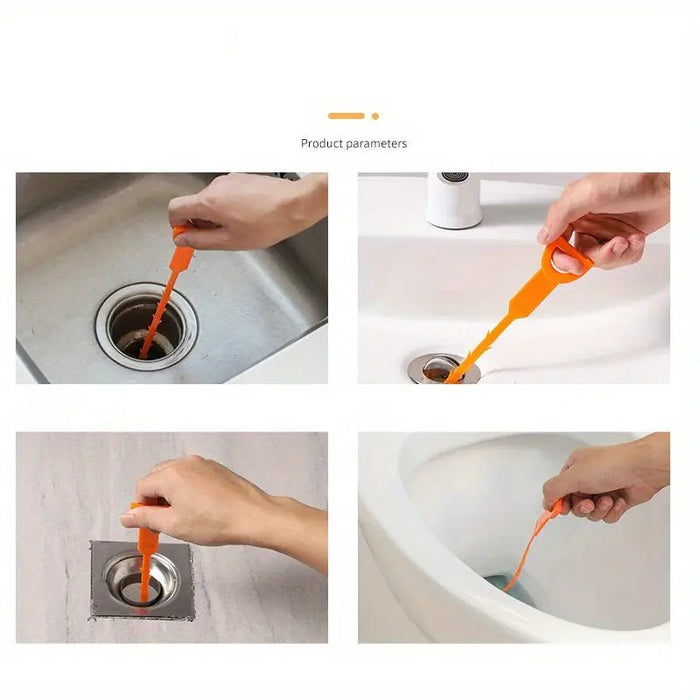 Product parameters