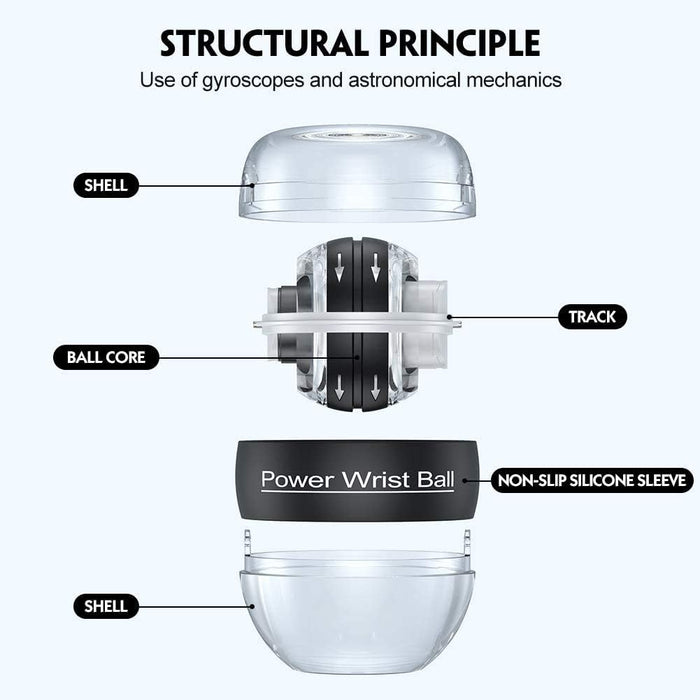 STRUCTURAL PRINCIPLE

Use of gyroscopes and astronomical mechanics

SHELL

TRACK

BALL CORE

Power Wrist Ball

NON-SLIP SILICONE SLEEVE

SHELL