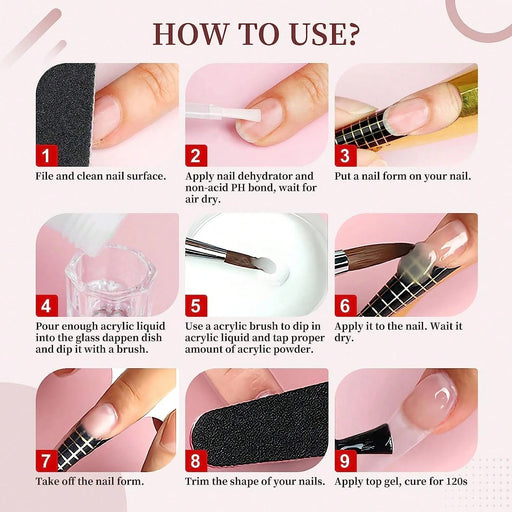 HOW TO USE?

1
File and clean nail surface.

2
Apply nail dehydrator and non-acid PH bond, wait for air dry.

3
Put a nail form on your nail.

4
Pour enough acrylic liquid into the glass dappen dish and dip it with a brush.

5
Use a acrylic brush to dip in acrylic liquid and tap proper amount of acrylic powder.

6
Apply it to the nail. Wait it dry.

7
Take off the nail form.

8
Trim the shape of your nails.

9
Apply top gel, cure for 120s