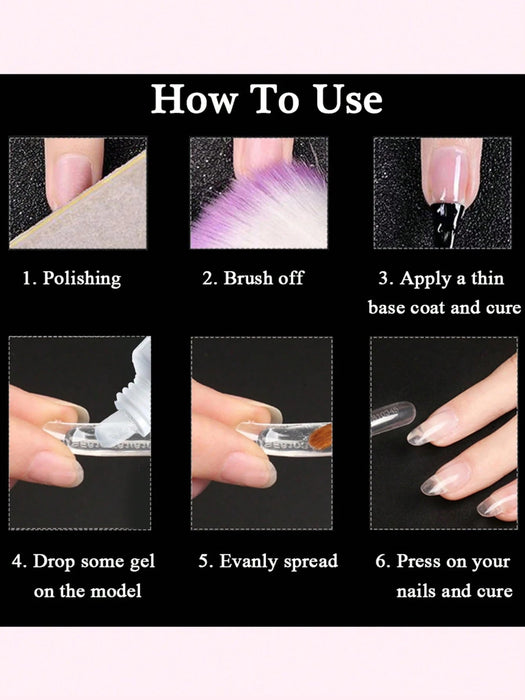 How To Use

1. Polishing

2. Brush off

3. Apply a thin base coat and cure

4. Drop some gel on the model

5. Evanly spread

6. Press on your nails and cure