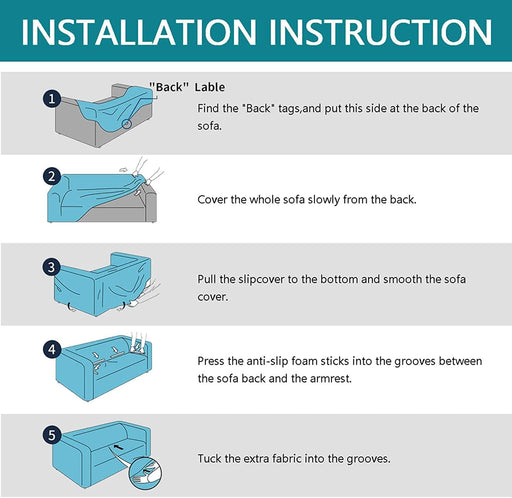 INSTALLATION INSTRUCTION

1

"Back" Lable

Find the "Back" tags,and put this side at the back of the sofa.

2

Cover the whole sofa slowly from the back.

3

Pull the slipcover to the bottom and smooth the sofa cover.

4

Press the anti-slip foam sticks into the grooves between the sofa back and the armrest.

5

Tuck the extra fabric into the grooves.