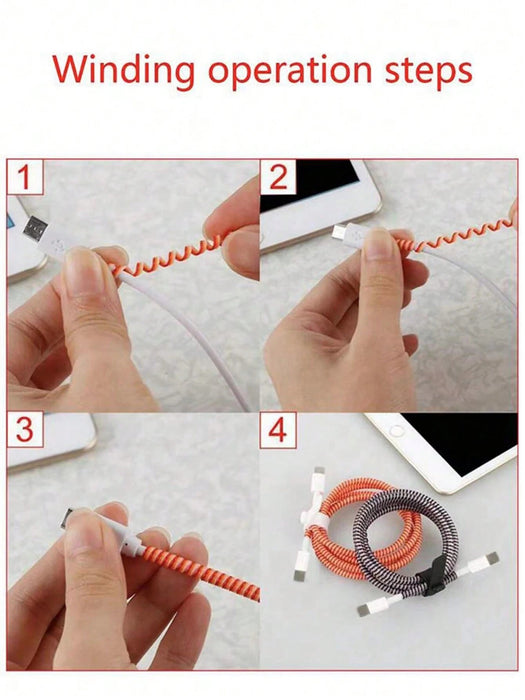 Winding operation steps

1

2

3

4