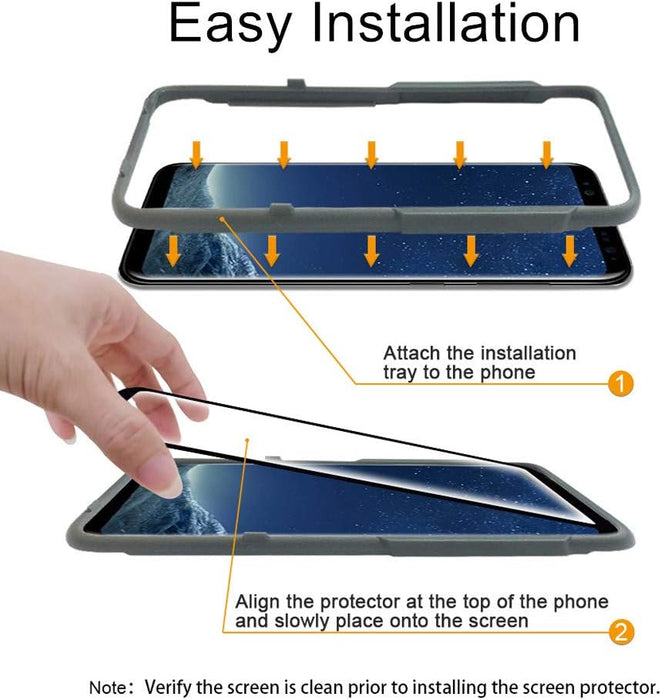 Easy Installation

Attach the installation tray to the phone

1

Align the protector at the top of the phone and slowly place onto the screen

2

Note: Verify the screen is clean prior to installing the screen protector.