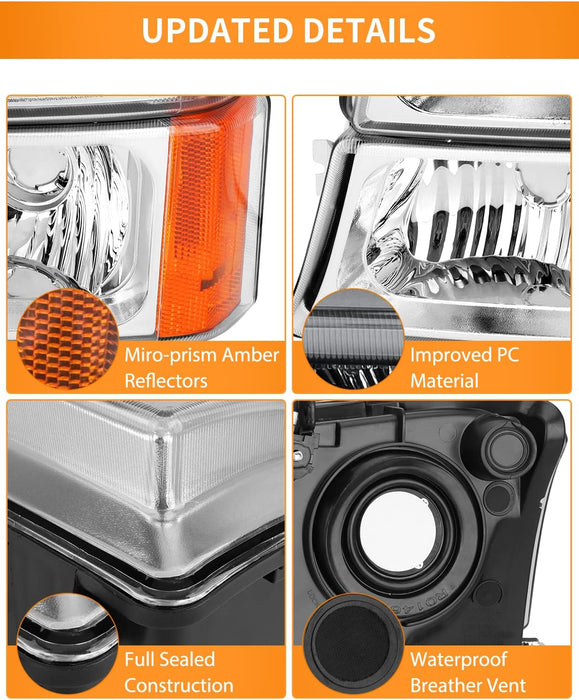 UPDATED DETAILS

Miro-prism Amber Reflectors

Improved PC Material

Full Sealed Construction

Waterproof Breather Vent