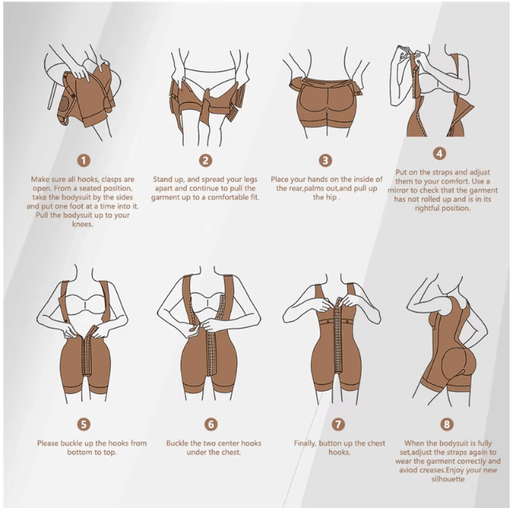 1

Make sure all hooks, clasps are open. From a seated position, take the bodysuit by the sides and put one foot at a time into it. Pull the bodysuit up to your knees.

2

Stand up, and spread your legs apart and continue to pull the garment up to a comfortable fit.

3

Place your hands on the inside of the rear,palms out,and pull up the hip .

4

Put on the straps and adjust them to your comfort. Use a mirror to check that the garment has not rolled up and is in its rightful position.

5

Please buckle up the hooks from bottom to top.

6

Buckle the two center hooks under the chest.

7

Finally, button up the chest hooks.

8

When the bodysuit is fully set,adjust the straps again to wear the garment correctly and aviod creases.Enjoy your new silhouette