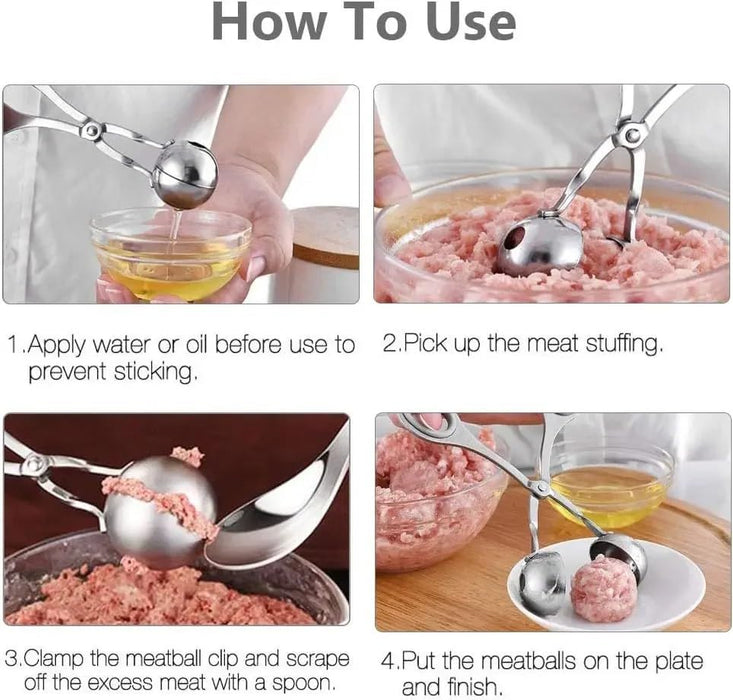 How To Use

1.Apply water or oil before use to prevent sticking.

2.Pick up the meat stuffing.

3.Clamp the meatball clip and scrape off the excess meat with a spoon.

4.Put the meatballs on the plate and finish.