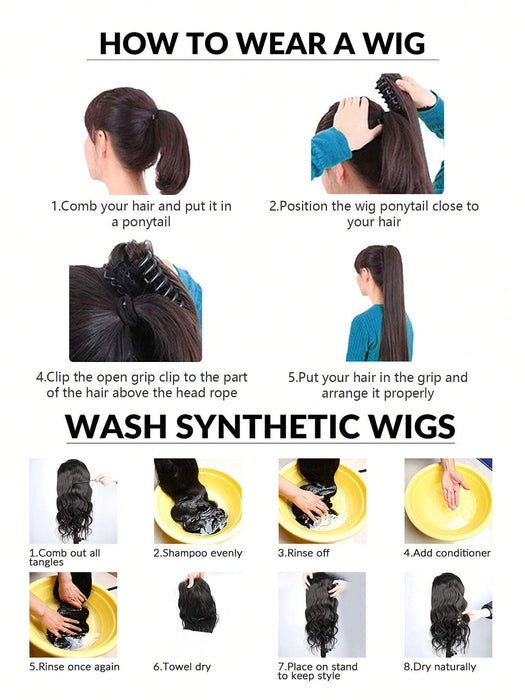 HOW TO WEAR A WIG

1.Comb your hair and put it in a ponytail

2.Position the wig ponytail close to your hair

4.Clip the open grip clip to the part of the hair above the head rope

5.Put your hair in the grip and arrange it properly

WASH SYNTHETIC WIGS

1.Comb out all tangles

2.Shampoo evenly

3.Rinse off

4.Add conditioner

5.Rinse once again

6.Towel dry

7.Place on stand to keep style

8.Dry naturally