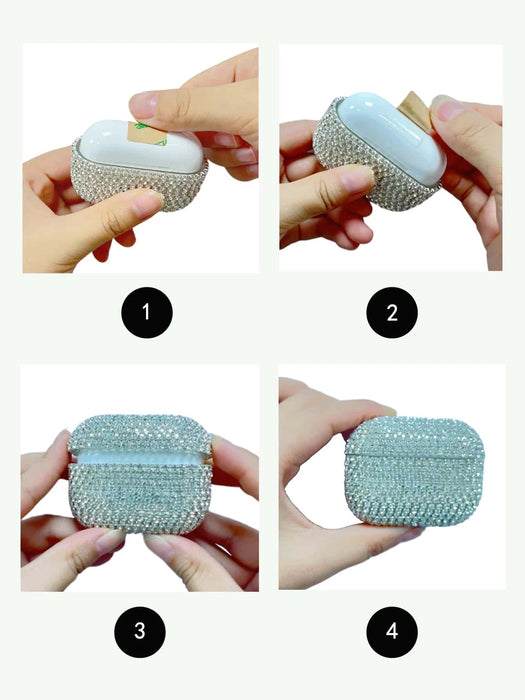 1

2

3

4