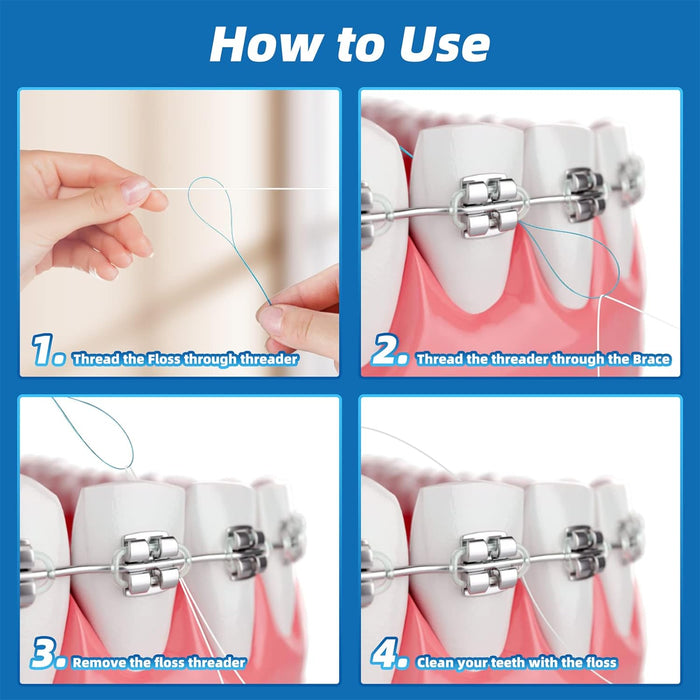 How to Use

1. Thread the Floss through threader

2. Thread the threader through the Brace

3. Remove the floss threader

4. Clean your teeth with the floss