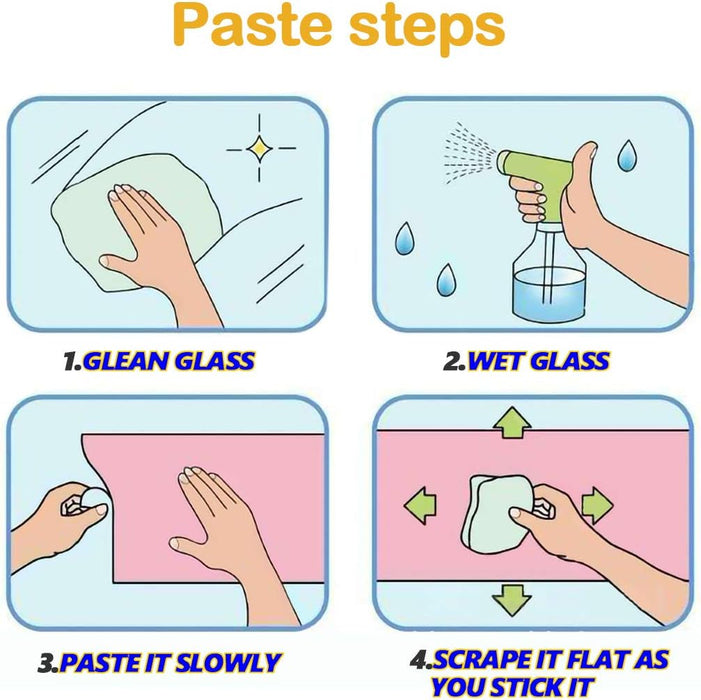 Paste steps

1.GLEAN GLASS

2.WET GLASS

3.PASTE IT SLOWLY

4.SCRAPE IT FLAT AS YOU STICK IT