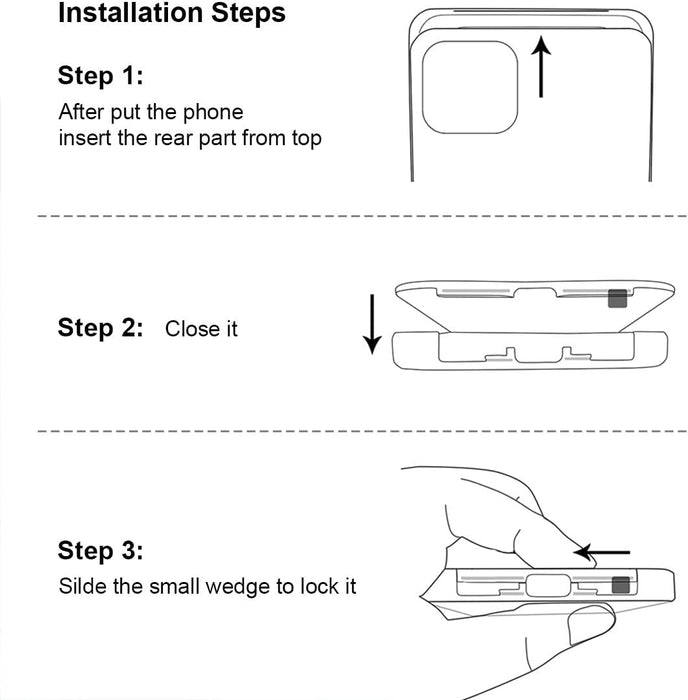 Installation Steps

Step 1:
After put the phone insert the rear part from top

Step 2: Close it

Step 3:
Silde the small wedge to lock it